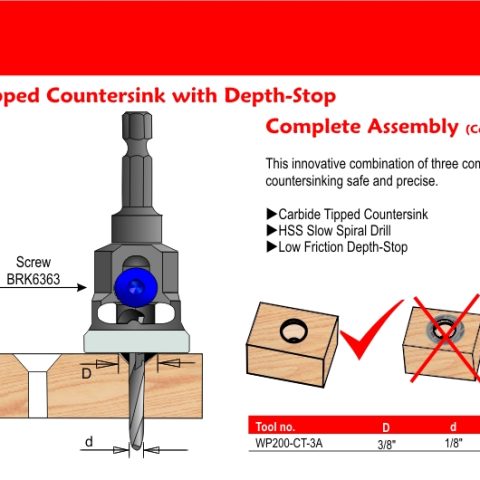 pped Countersink with Depth-Stop

Complete Assembly (c

This innovative combination of three com
countersinking safe and precise.

▶Carbide Tipped Countersink
▶HSS Slow Spiral Drill
▶Low Friction Depth-Stop

Screw
BRK6363

D

d

| Tool no. | D | d |
|---|---|---|
| WP200-CT-3A | 3/8" | 1/8" |